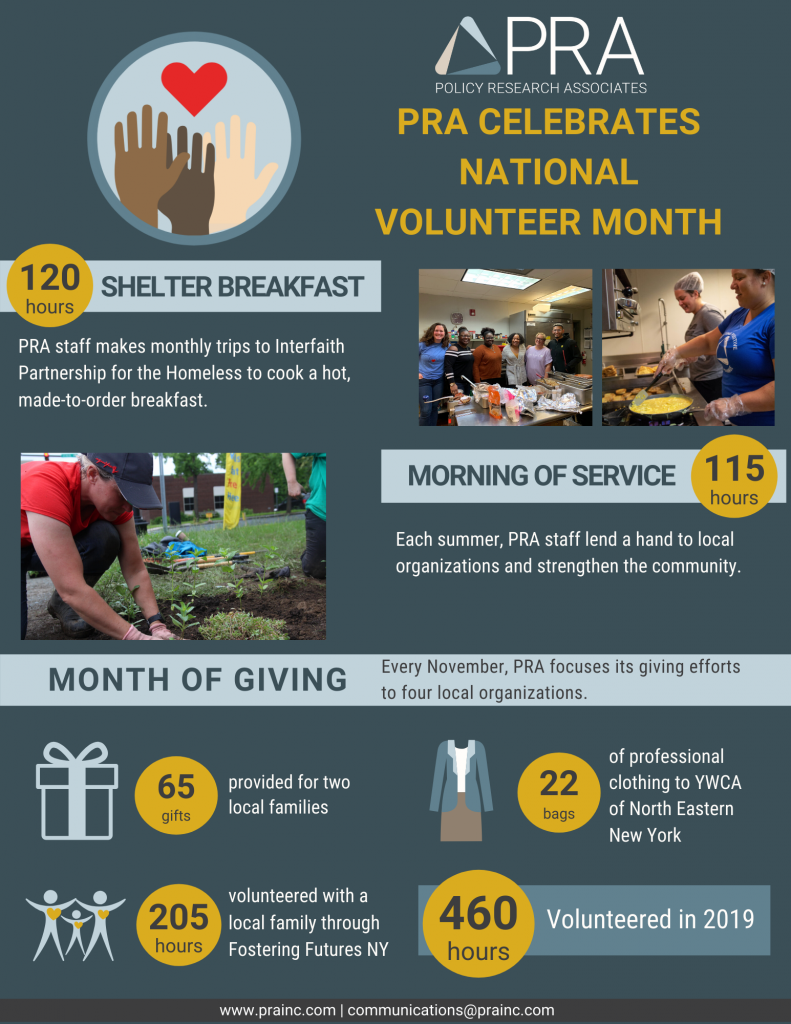 PRA
POLICY RESEARCH ASSOCIATES

PRA CELEBRATES NATIONAL VOLUNTEER MONTH

120 hours

SHELTER BREAKFAST

PRA staff makes monthly trips to Interfaith Partnership for the Homeless to cook a hot, made-to-order breakfast.

MORNING OF SERVICE

115 hours

Each summer, PRA staff lend a hand to local organizations and strengthen the community.

MONTH OF GIVING

Every November, PRA focuses its giving efforts to four local organizations.

65 gifts

provided for two local families

22 bags

of professional clothing to YWCA of North Eastern New York

205 hours

volunteered with a local family through Fostering Futures NY

460 hours

Volunteered in 2019

www.prainc.com | communications@prainc.com